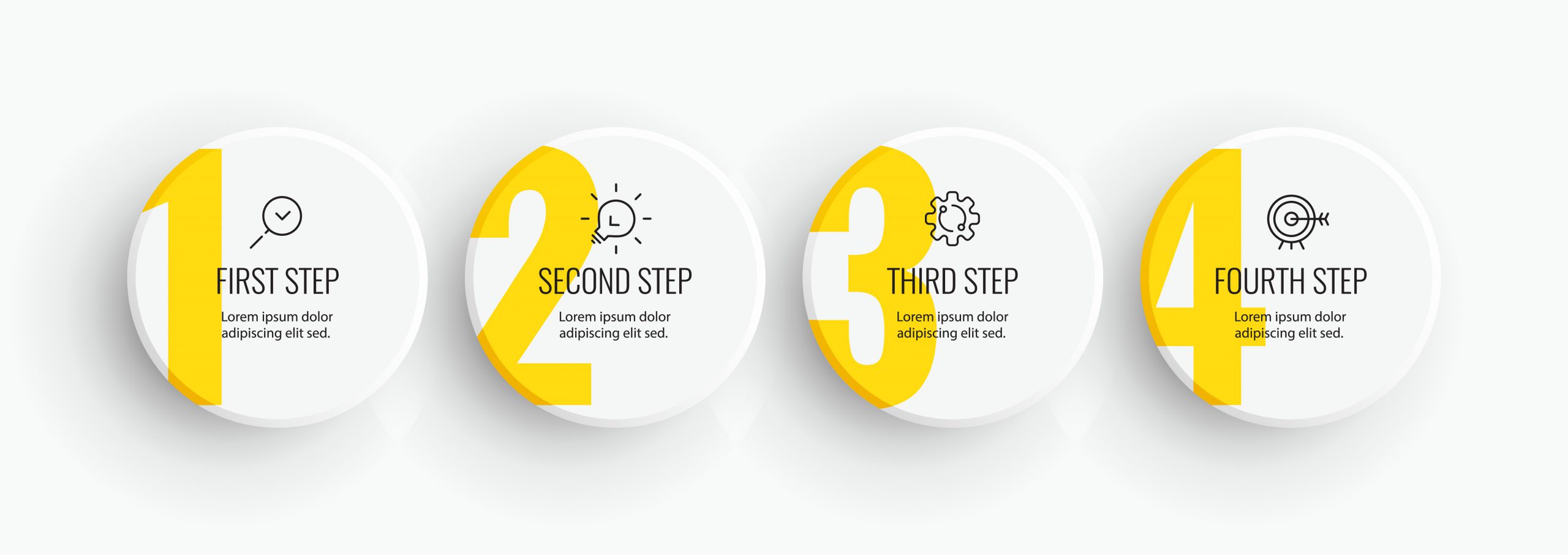 1
FIRST STEP
Lorem ipsum dolor adipiscing elit sed.

2
SECOND STEP
Lorem ipsum dolor adipiscing elit sed.

3
THIRD STEP
Lorem ipsum dolor adipiscing elit sed.

4
FOURTH STEP
Lorem ipsum dolor adipiscing elit sed.